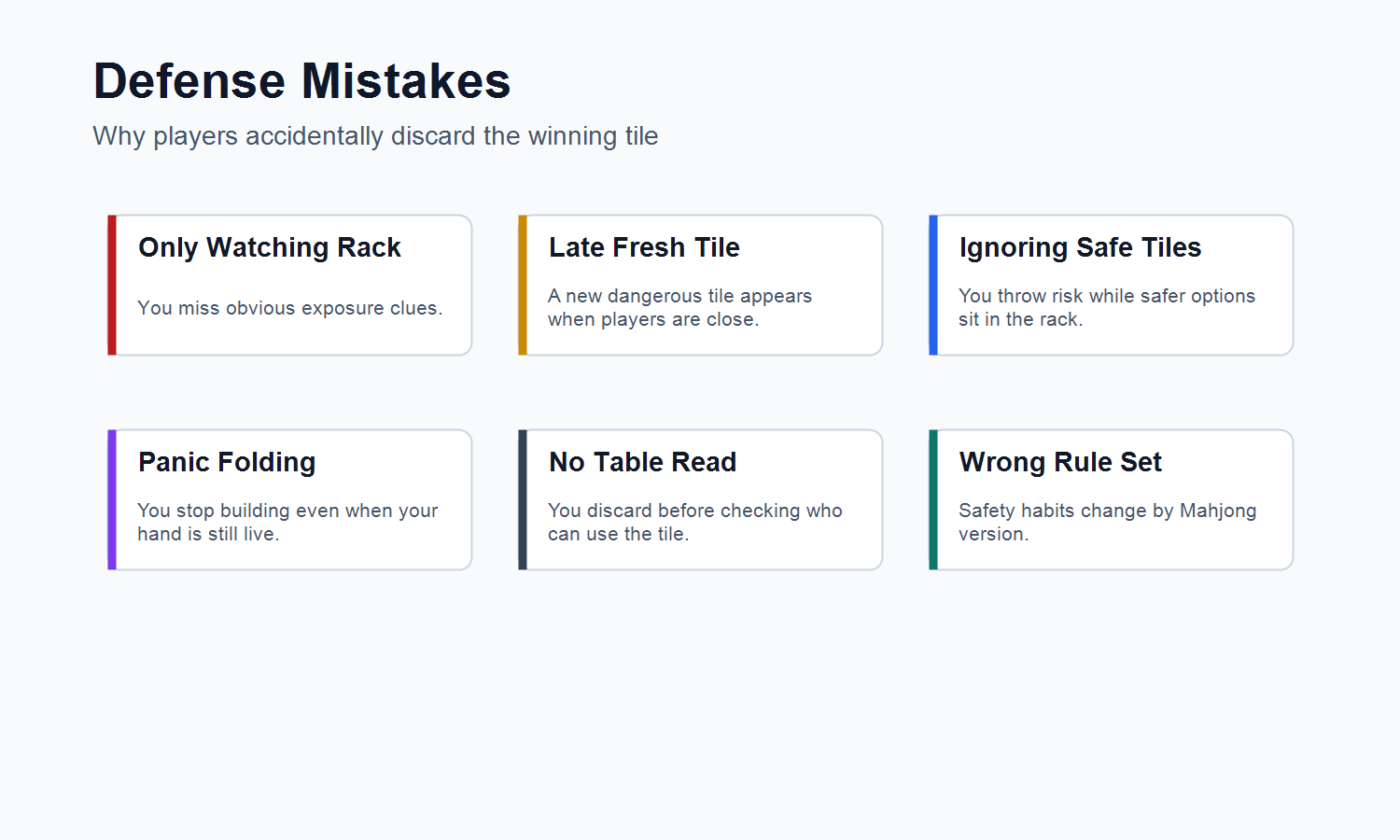 Defense Mistakes

Why players accidentally discard the winning tile

Only Watching Rack

You miss obvious exposure clues.

Late Fresh Tile

A new dangerous tile appears when players are close.

Ignoring Safe Tiles

You throw risk while safer options sit in the rack.

Panic Folding

You stop building even when your hand is still live.

No Table Read

You discard before checking who can use the tile.

Wrong Rule Set

Safety habits change by Mahjong version.