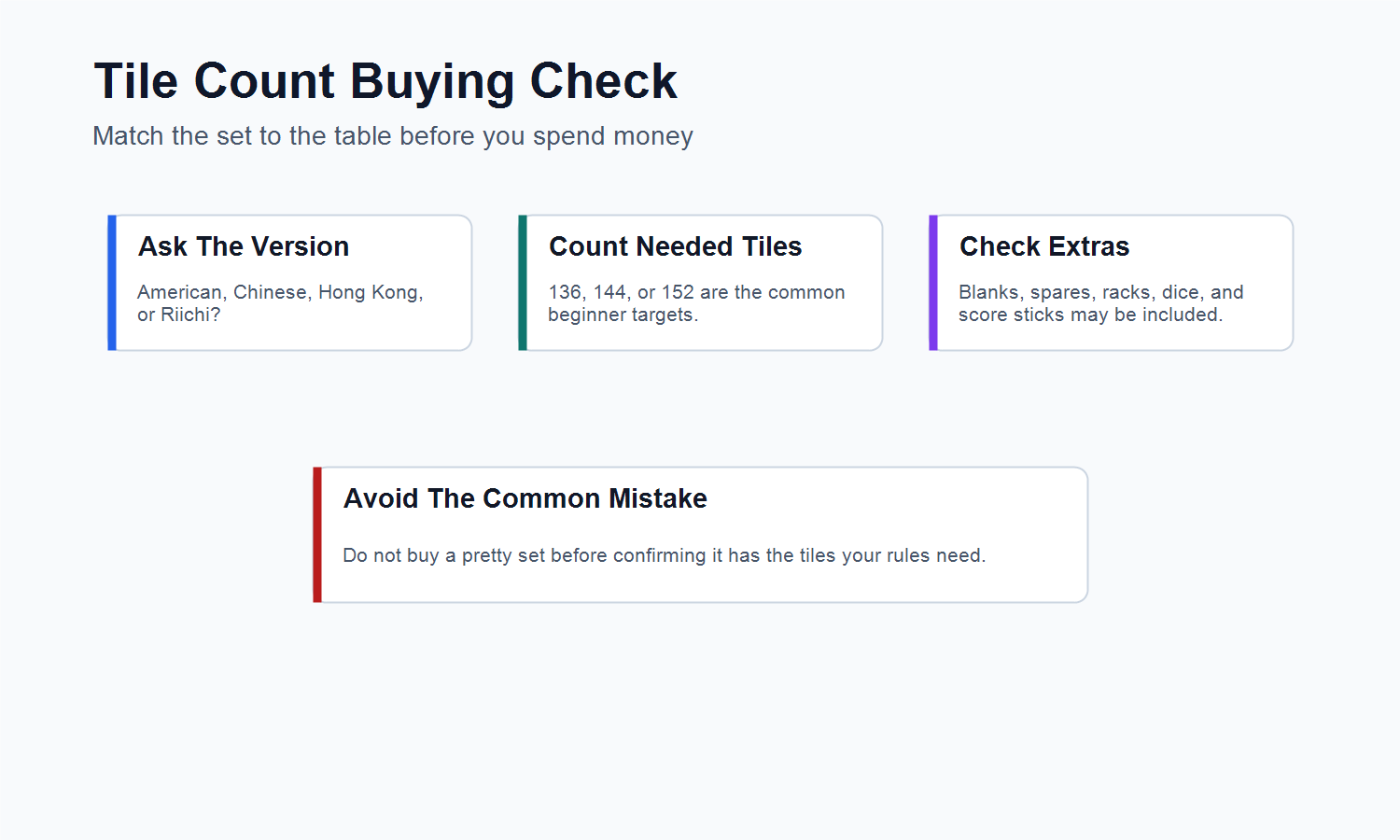 Tile Count Buying Check

Match the set to the table before you spend money

Ask The Version

American, Chinese, Hong Kong, or Riichi?

Count Needed Tiles

136, 144, or 152 are the common beginner targets.

Check Extras

Blanks, spares, racks, dice, and score sticks may be included.

Avoid The Common Mistake

Do not buy a pretty set before confirming it has the tiles your rules need.